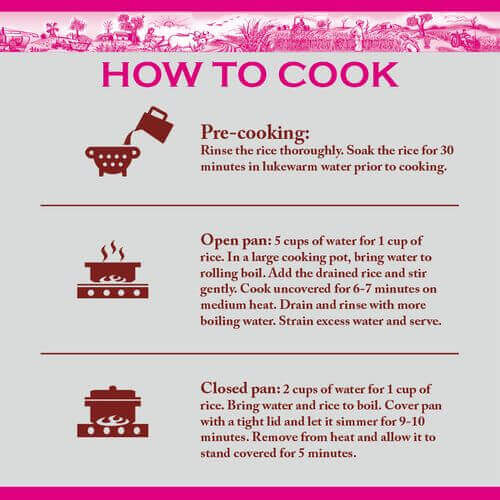 HOW TO COOK

Pre-cooking:
Rinse the rice thoroughly. Soak the rice for 30 minutes in lukewarm water prior to cooking.

Open pan: 5 cups of water for 1 cup of rice. In a large cooking pot, bring water to rolling boil. Add the drained rice and stir gently. Cook uncovered for 6-7 minutes on medium heat. Drain and rinse with more boiling water. Strain excess water and serve.

Closed pan: 2 cups of water for 1 cup of rice. Bring water and rice to boil. Cover pan with a tight lid and let it simmer for 9-10 minutes. Remove from heat and allow it to stand covered for 5 minutes.