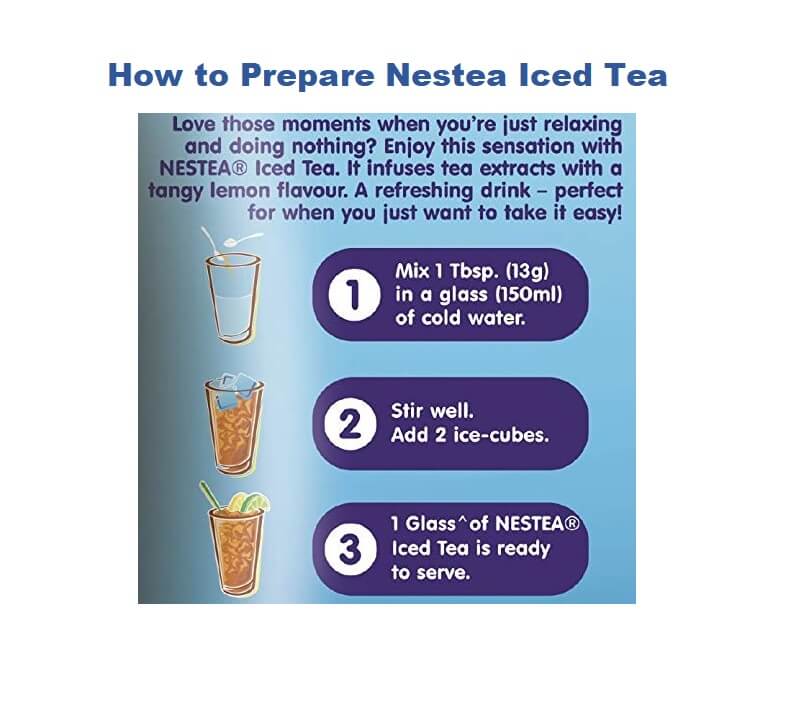 How to Prepare Nestea Iced Tea

Love those moments when you're just relaxing and doing nothing? Enjoy this sensation with NESTEA® Iced Tea. It infuses tea extracts with a tangy lemon flavour. A refreshing drink – perfect for when you just want to take it easy!

1 Mix 1 Tbsp. (13g) in a glass (150ml) of cold water.

2 Stir well. Add 2 ice-cubes.

3 1 Glass^of NESTEA® Iced Tea is ready to serve.